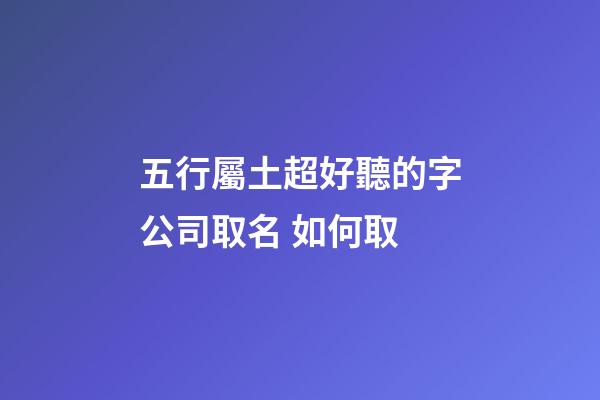 五行屬土超好聽的字公司取名 如何取